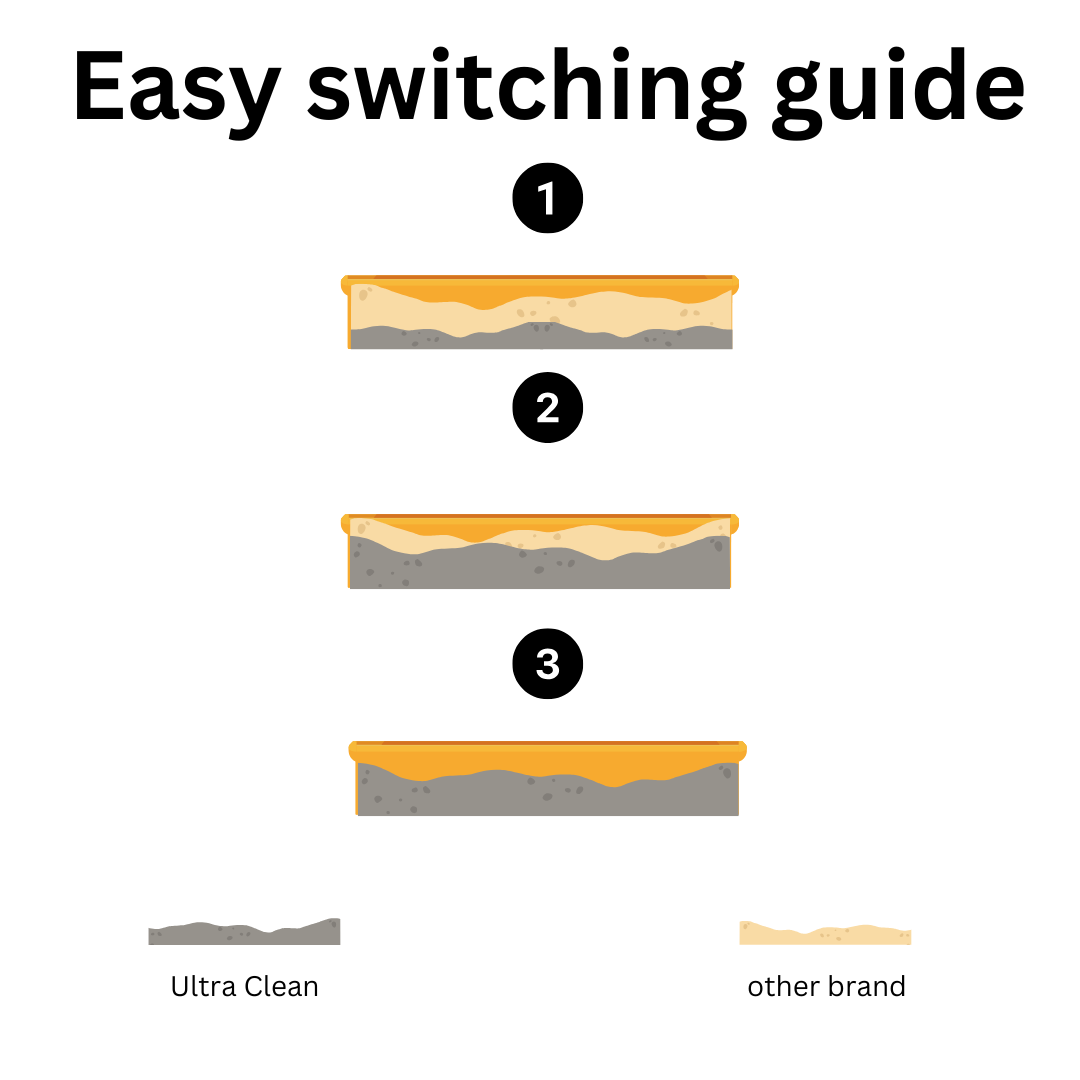 Easy switching guide

1

2

3

Ultra Clean

other brand