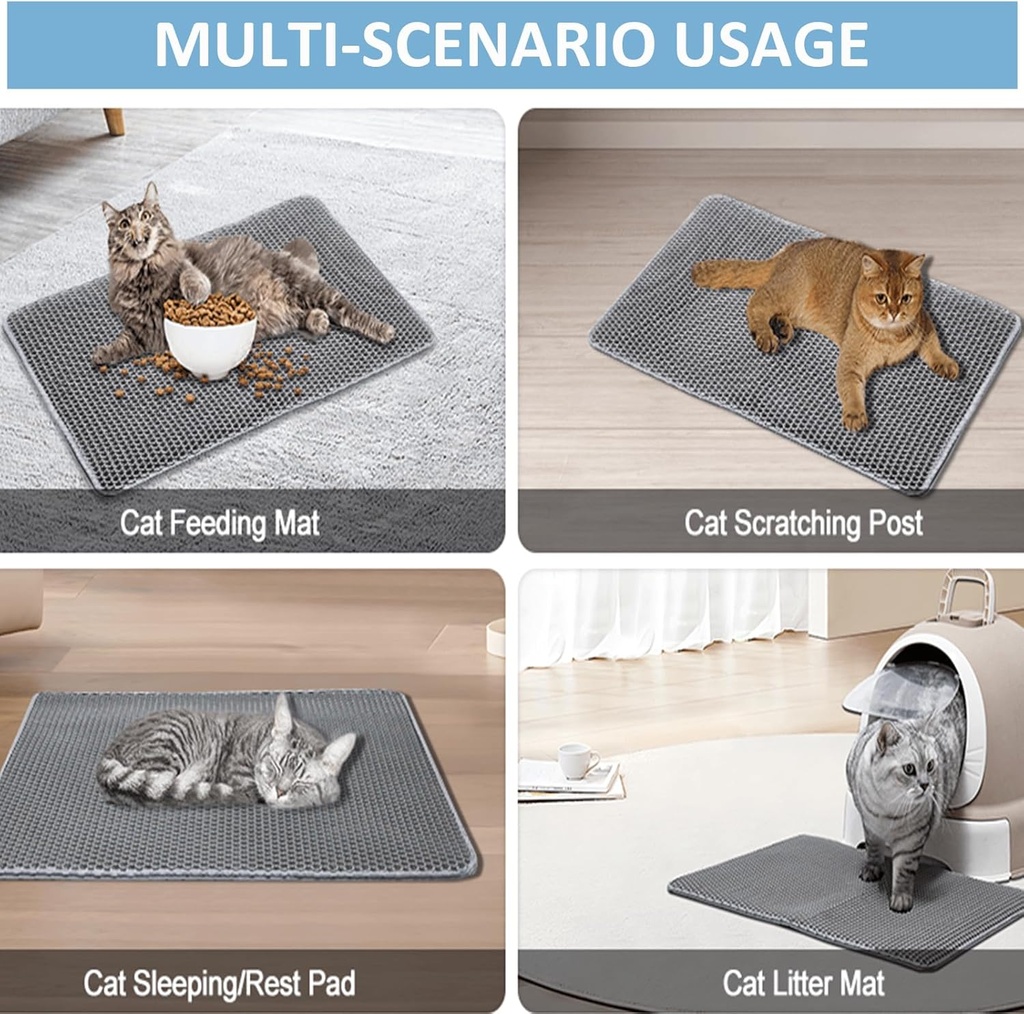 MULTI-SCENARIO USAGE

Cat Feeding Mat

Cat Scratching Post

Cat Sleeping/Rest Pad

Cat Litter Mat