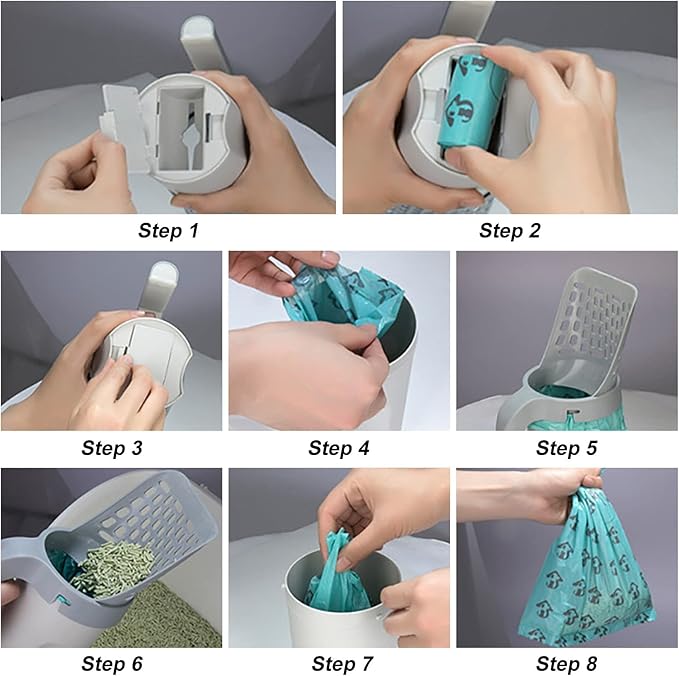 Step 1

Step 2

Step 3

Step 4

Step 5

Step 6

Step 7

Step 8