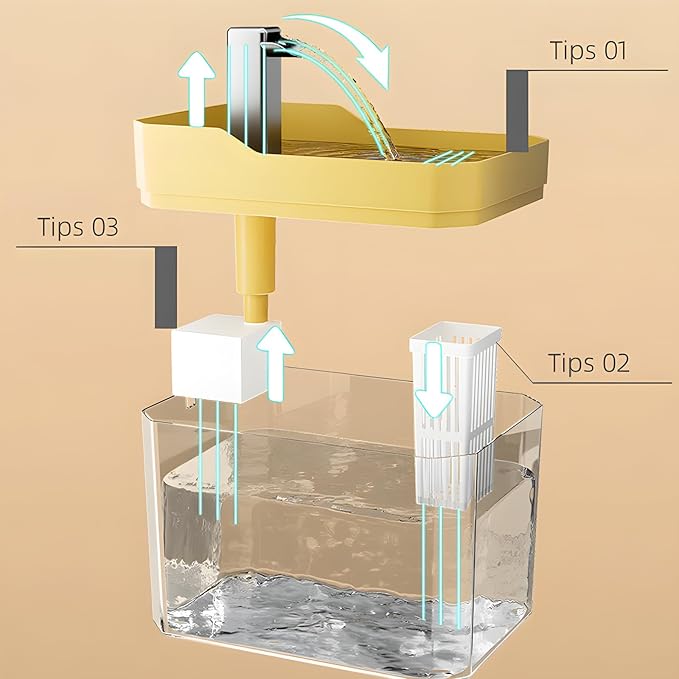 Tips 01

Tips 03

Tips 02