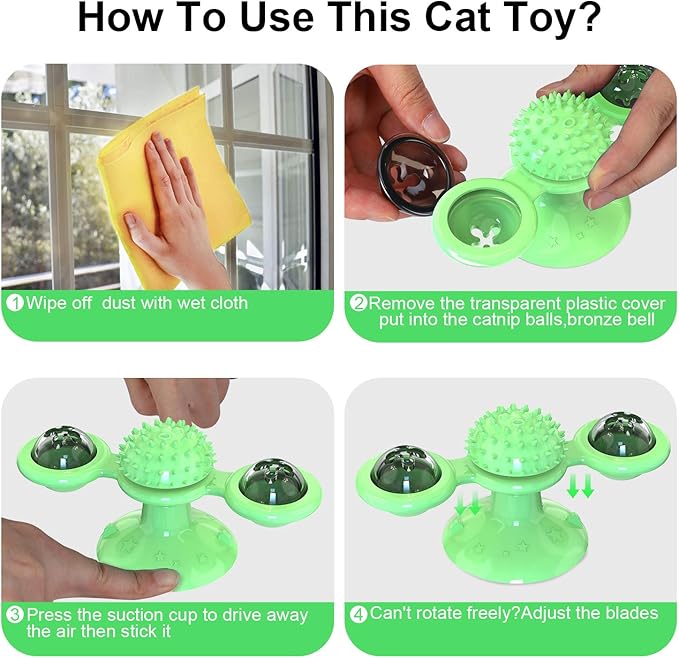 How To Use This Cat Toy?

①Wipe off dust with wet cloth

②Remove the transparent plastic cover put into the catnip balls,bronze bell

③Press the suction cup to drive away the air then stick it

④Can't rotate freely?Adjust the blades