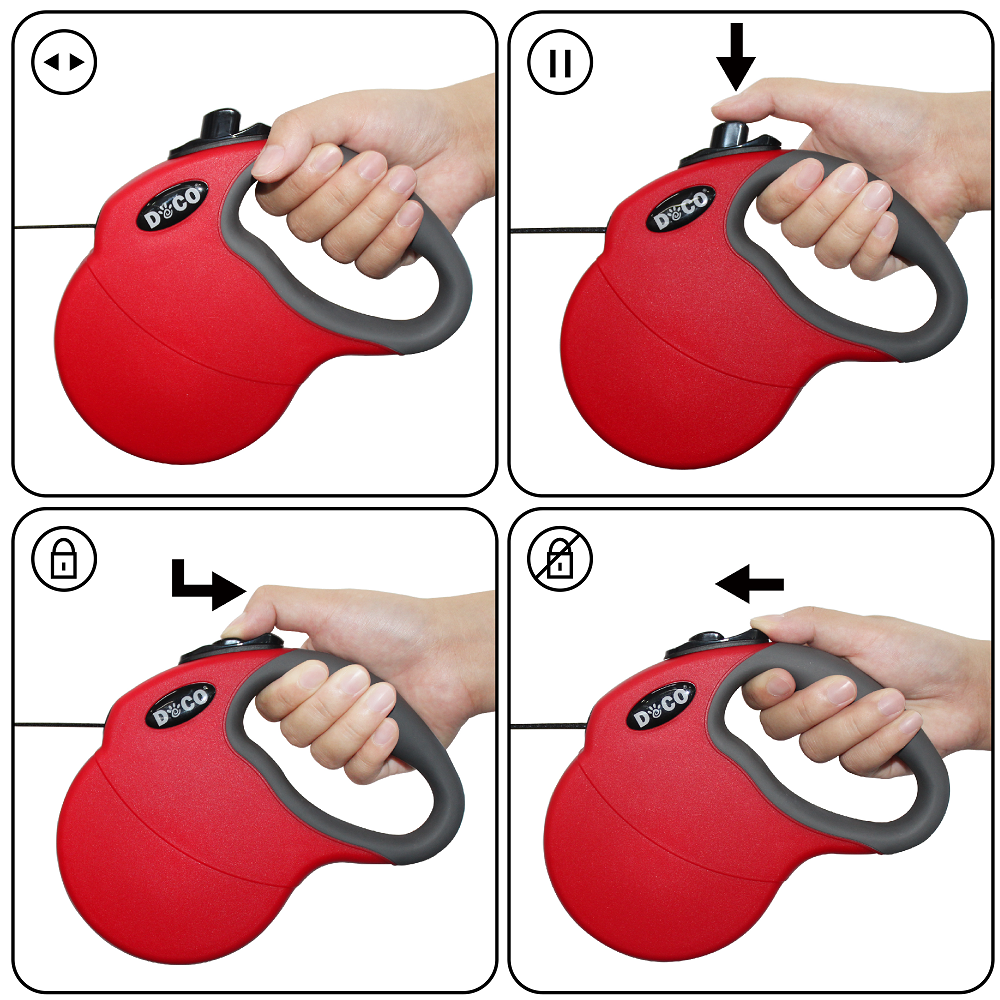 DOCO

DOCO

DOCO

DOCO