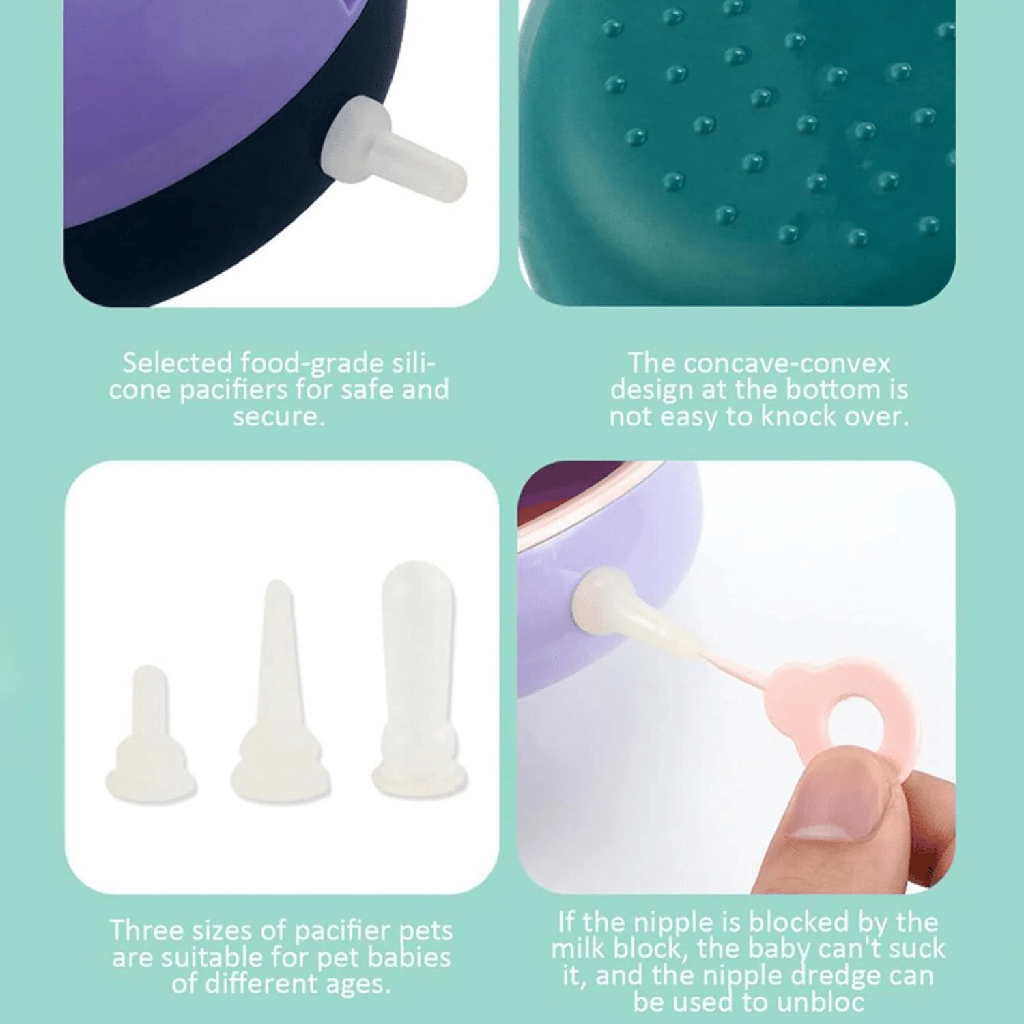 Selected food-grade silicone pacifiers for safe and secure.

The concave-convex design at the bottom is not easy to knock over.

Three sizes of pacifier pets are suitable for pet babies of different ages.

If the nipple is blocked by the milk block, the baby can't suck it, and the nipple dredge can be used to unbloc