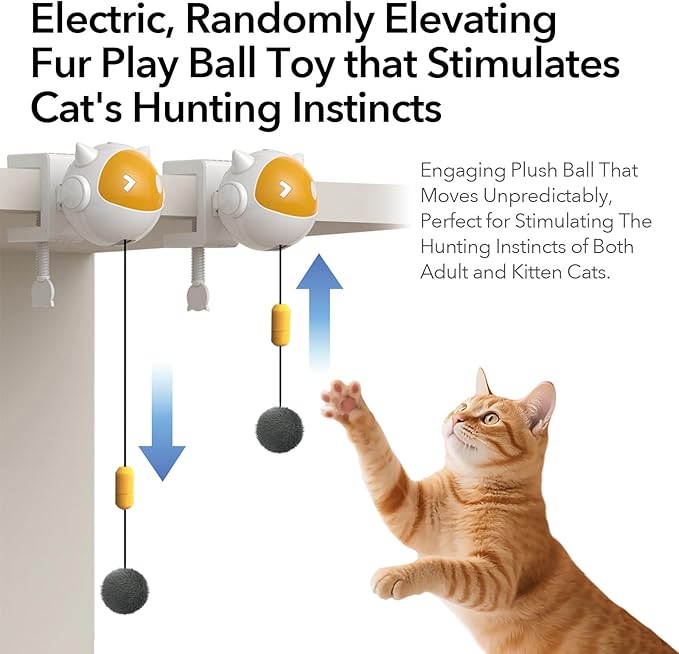 Electric, Randomly Elevating Fur Play Ball Toy that Stimulates Cat's Hunting Instincts

Engaging Plush Ball That Moves Unpredictably, Perfect for Stimulating The Hunting Instincts of Both Adult and Kitten Cats.