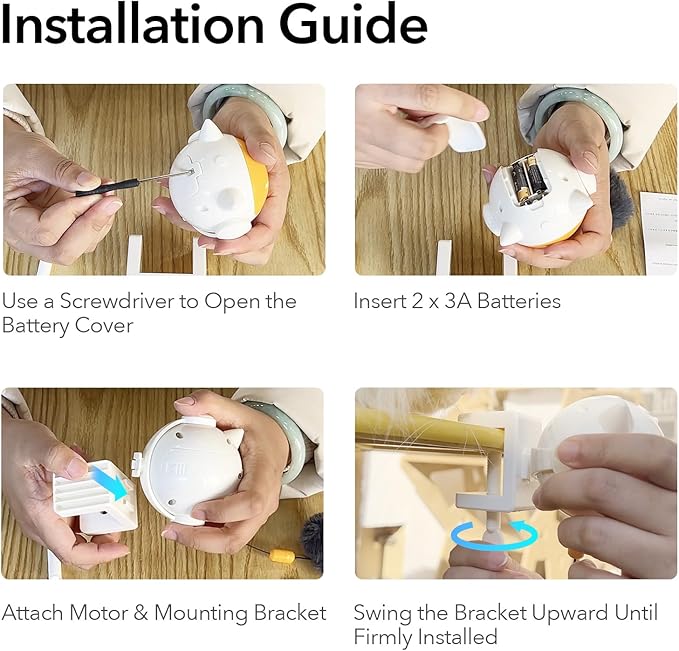 Installation Guide

Use a Screwdriver to Open the Battery Cover

Insert 2 x 3A Batteries

Attach Motor & Mounting Bracket

Swing the Bracket Upward Until Firmly Installed