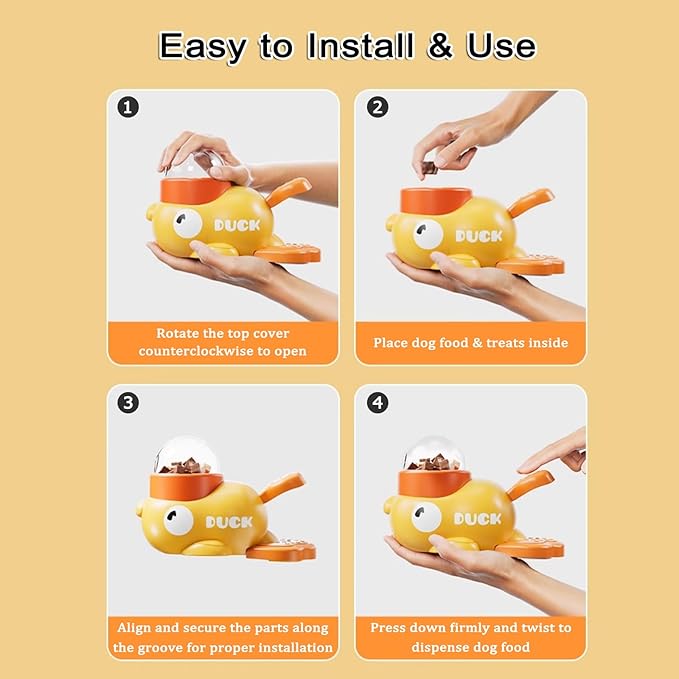 Easy to Install & Use

1

DUCK

Rotate the top cover counterclockwise to open

2

DUCK

Place dog food & treats inside

3

DUCK

Align and secure the parts along the groove for proper installation

4

DUCK

Press down firmly and twist to dispense dog food