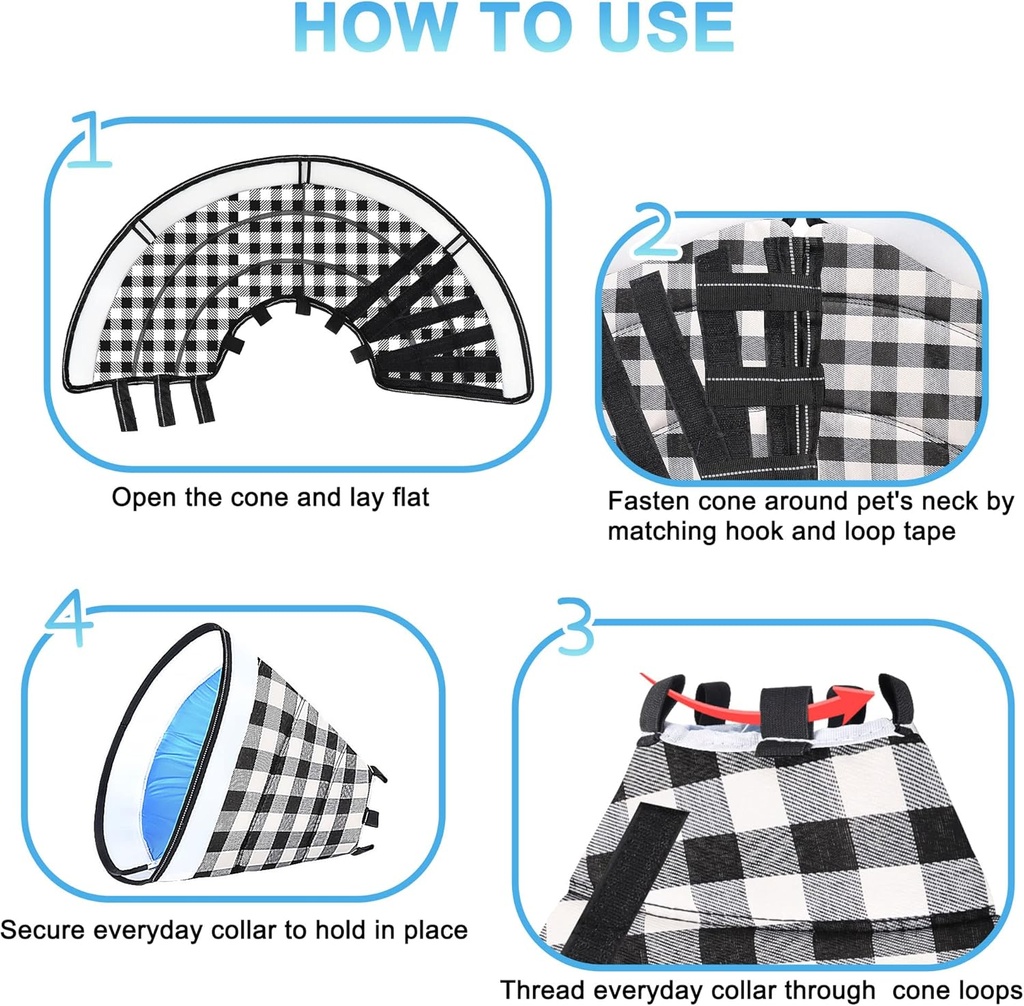 HOW TO USE

1

Open the cone and lay flat

2

Fasten cone around pet's neck by matching hook and loop tape

4

Secure everyday collar to hold in place

3

Thread everyday collar through cone loops