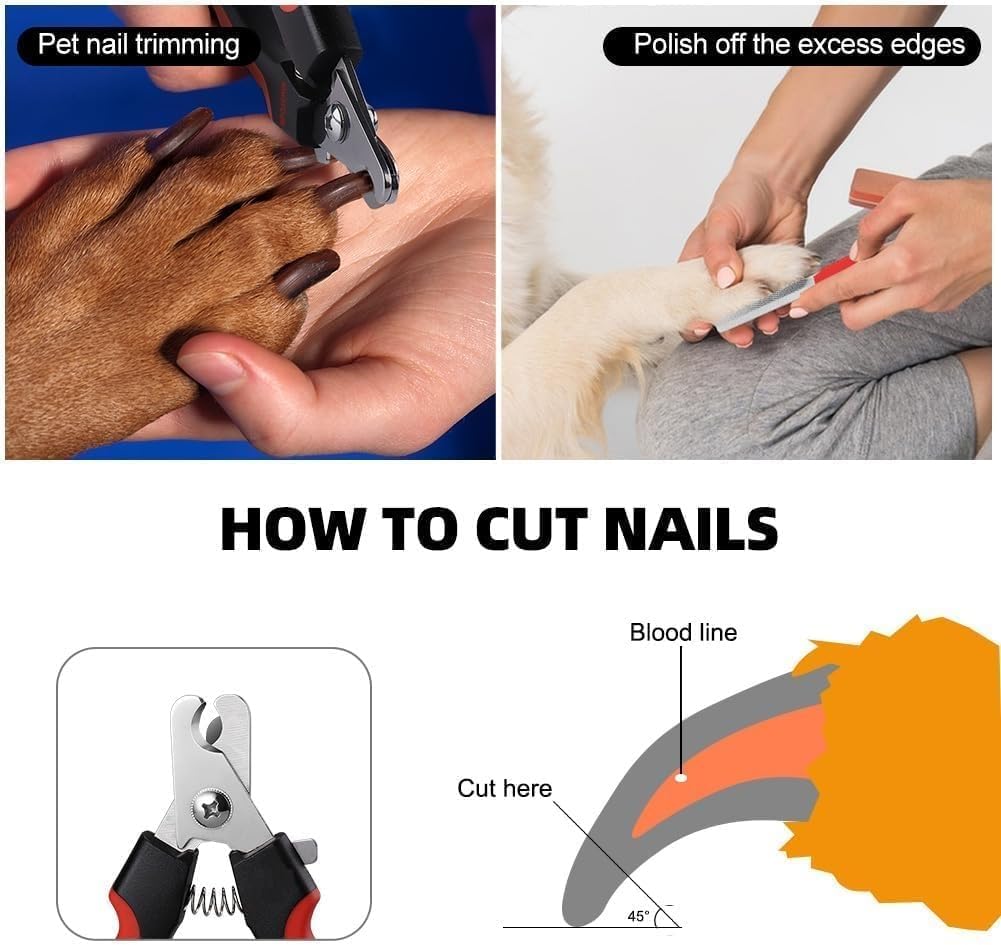 Pet nail trimming

Polish off the excess edges

HOW TO CUT NAILS

Blood line

Cut here

45°